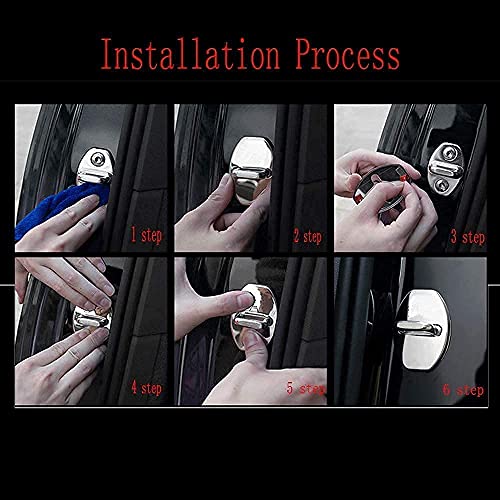 Installation Process

1 step

2 step

3 step

4 step

5 step

6 step