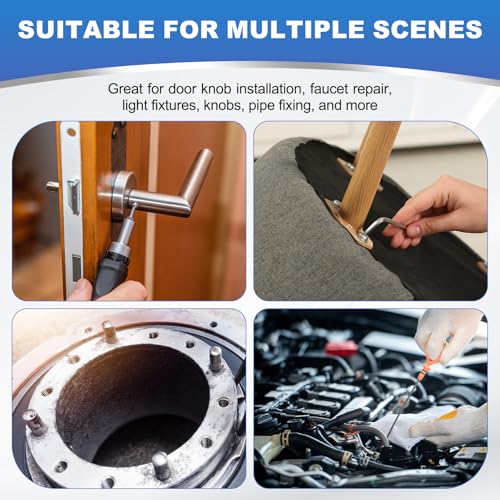 SUITABLE FOR MULTIPLE SCENES

Great for door knob installation, faucet repair, light fixtures, knobs, pipe fixing, and more