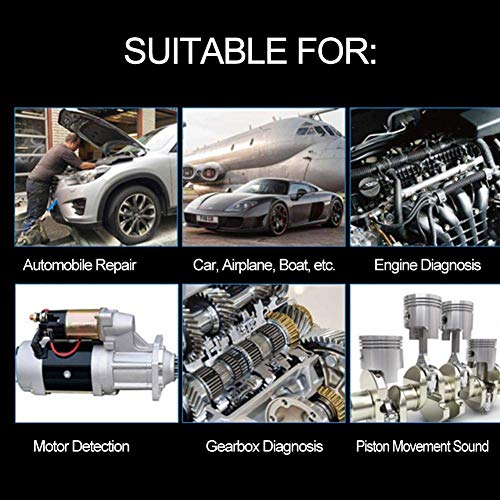 SUITABLE FOR:

Automobile Repair

Car, Airplane, Boat, etc.

Engine Diagnosis

Motor Detection

Gearbox Diagnosis

Piston Movement Sound