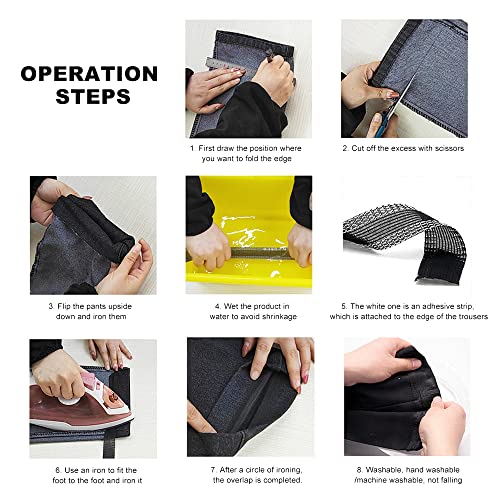 OPERATION STEPS

1. First draw the position where you want to fold the edge

2. Cut off the excess with scissors

3. Flip the pants upside down and iron them

4. Wet the product in water to avoid shrinkage

5. The white one is an adhesive strip, which is attached to the edge of the trousers

6. Use an iron to fit the foot to the foot and iron it

7. After a circle of ironing, the overlap is completed.

8. Washable, hand washable /machine washable, not falling