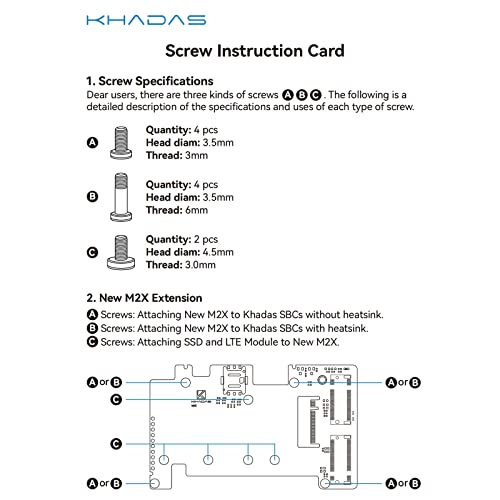 KHADAS

Screw Instruction Card

1. Screw Specifications
Dear users, there are three kinds of screws A B C. The following is a detailed description of the specifications and uses of each type of screw.

A
Quantity: 4 pcs
Head diam: 3.5mm
Thread: 3mm

B
Quantity: 4 pcs
Head diam: 3.5mm
Thread: 6mm

C
Quantity: 2 pcs
Head diam: 4.5mm
Thread: 3.0mm

2. New M2X Extension
A Screws: Attaching New M2X to Khadas SBCs without heatsink.
B Screws: Attaching New M2X to Khadas SBCs with heatsink.
C Screws: Attaching SSD and LTE Module to New M2X.

A or B
C
C
A or B
A or B
A or B