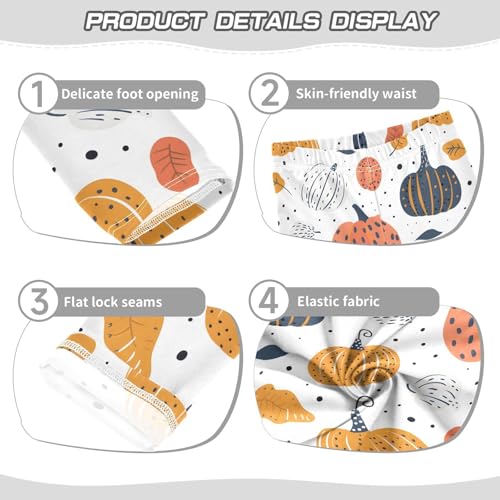 PRODUCT DETAILS DISPLAY

1 Delicate foot opening

2 Skin-friendly waist

3 Flat lock seams

4 Elastic fabric