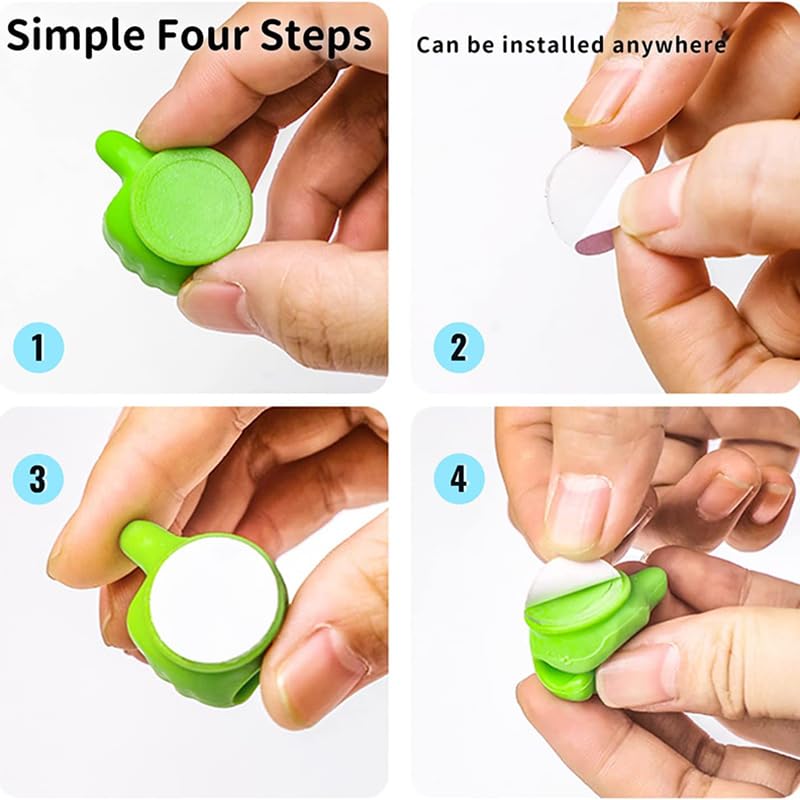 Simple Four Steps

Can be installed anywhere

1

2

3

4