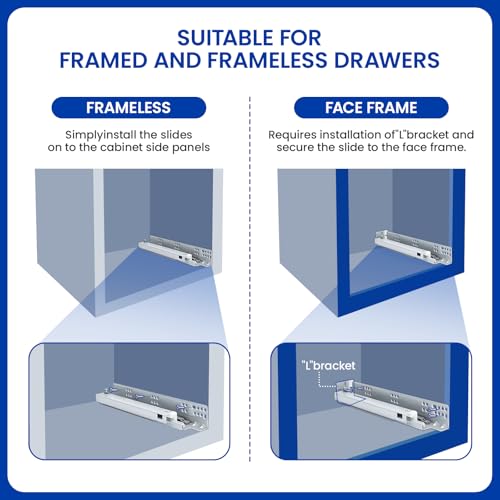 SUITABLE FOR
FRAMED AND FRAMELESS DRAWERS

FRAMELESS

Simplyinstall the slides on to the cabinet side panels

FACE FRAME

Requires installation of"L"bracket and secure the slide to the face frame.

"L"bracket