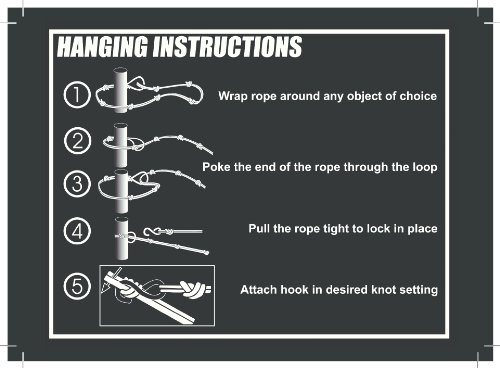 HANGING INSTRUCTIONS

①

Wrap rope around any object of choice

②

Poke the end of the rope through the loop

③

④

Pull the rope tight to lock in place

⑤

Attach hook in desired knot setting