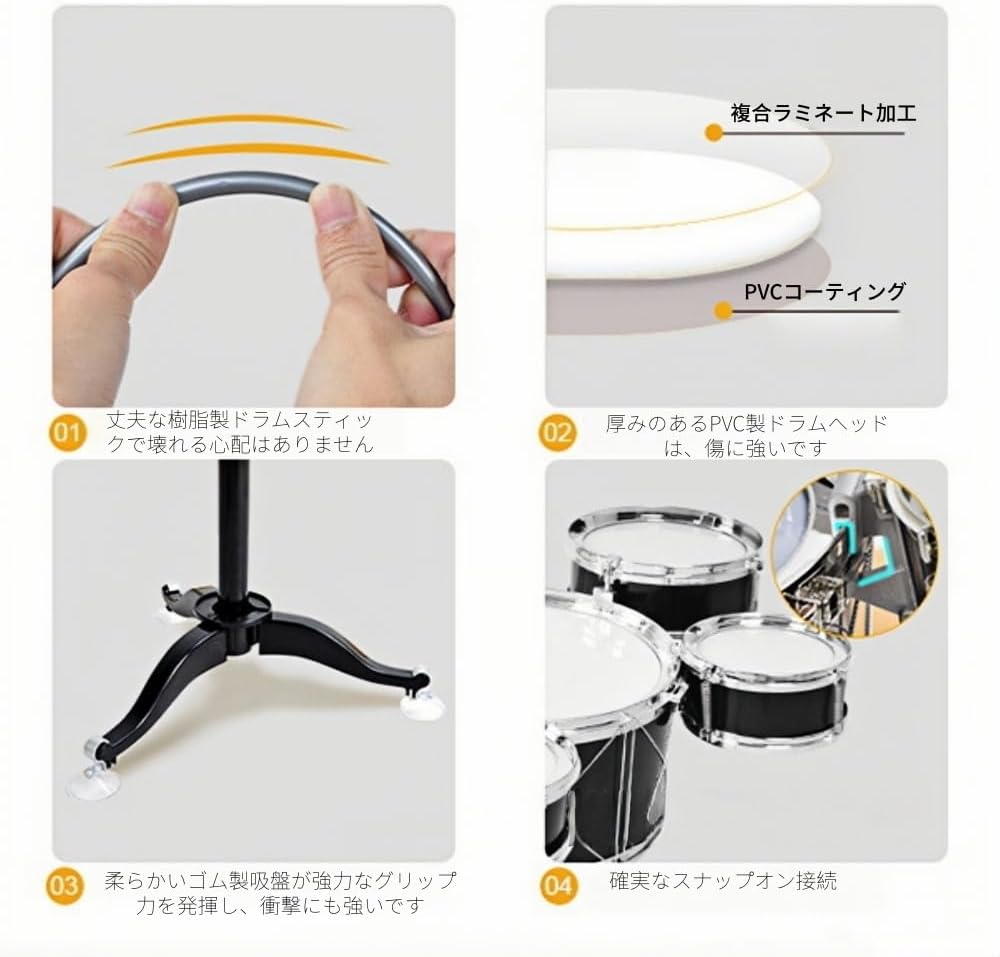 複合ラミネート加工

PVCコーティング

01 丈夫な樹脂製ドラムスティックで壊れる心配はありません

02 厚みのあるPVC製ドラムヘッドは、傷に強いです

03 柔らかいゴム製吸盤が強力なグリップ力を発揮し、衝撃にも強いです

04 確実なスナップオン接続