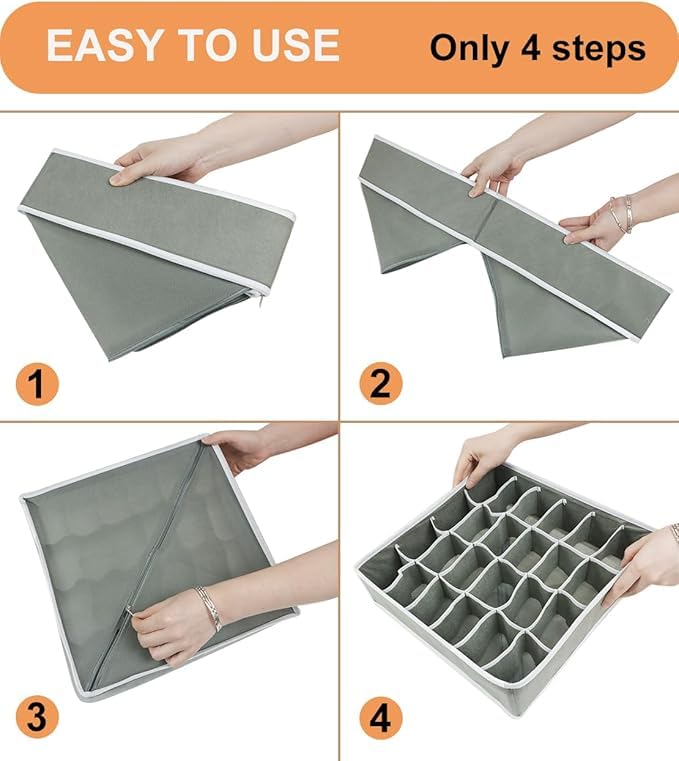 EASY TO USE Only 4 steps

1

2

3

4