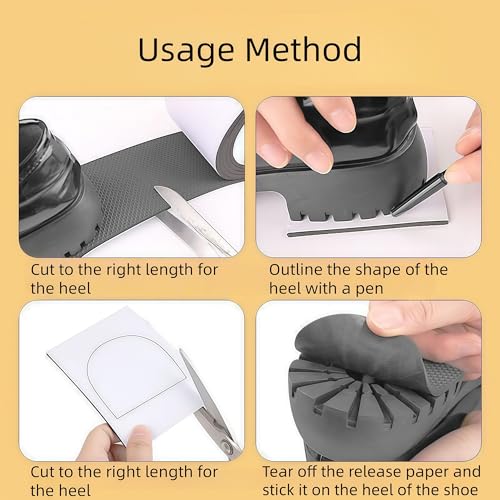 Usage Method

Cut to the right length for the heel

Outline the shape of the heel with a pen

Cut to the right length for the heel

Tear off the release paper and stick it on the heel of the shoe