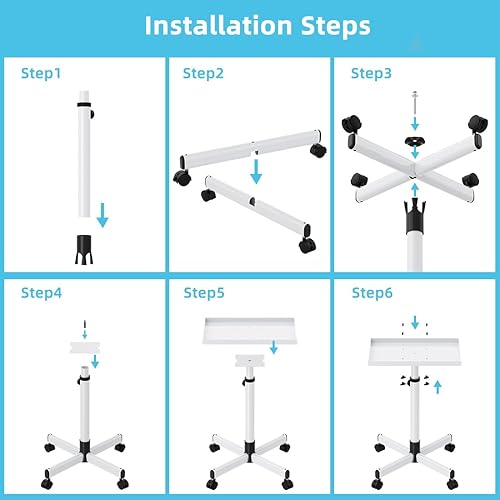 Installation Steps

Step1

Step2

Step3

Step4

Step5

Step6