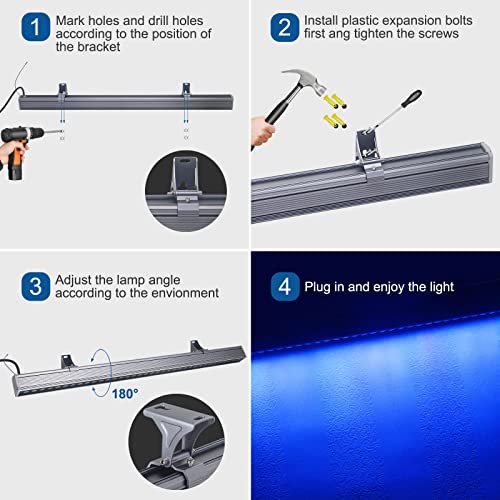 1 Mark holes and drill holes according to the position of the bracket

2 Install plastic expansion bolts first ang tighten the screws

3 Adjust the lamp angle according to the envionment

180°

4 Plug in and enjoy the light