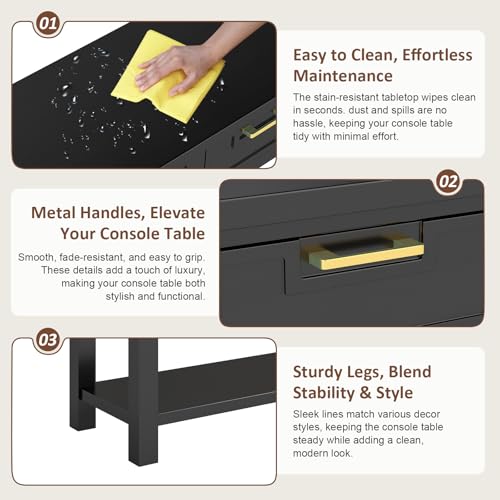 01

Easy to Clean, Effortless Maintenance

The stain-resistant tabletop wipes clean in seconds. dust and spills are no hassle, keeping your console table tidy with minimal effort.

02

Metal Handles, Elevate Your Console Table

Smooth, fade-resistant, and easy to grip. These details add a touch of luxury, making your console table both stylish and functional.

03

Sturdy Legs, Blend Stability & Style

Sleek lines match various decor styles, keeping the console table steady while adding a clean, modern look.