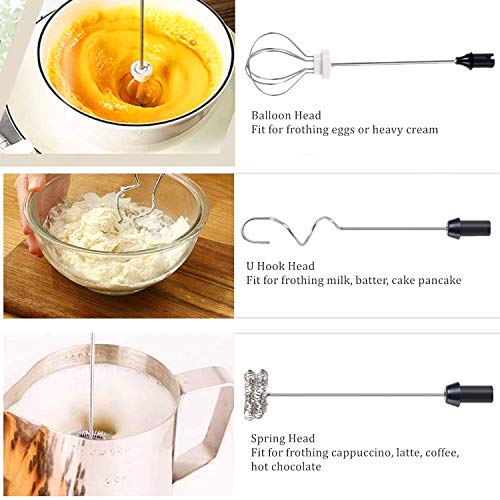 Balloon Head
Fit for frothing eggs or heavy cream

U Hook Head
Fit for frothing milk, batter, cake pancake

Spring Head
Fit for frothing cappuccino, latte, coffee, hot chocolate