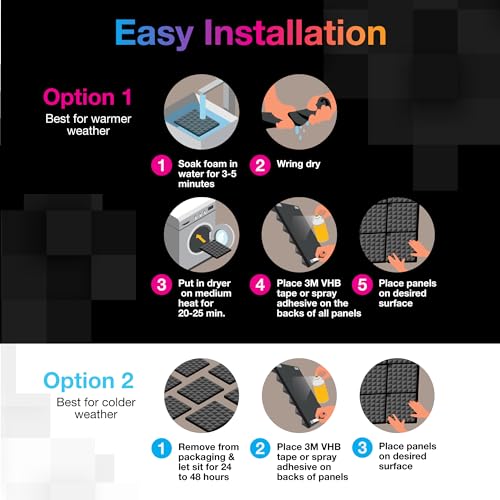 Easy Installation

Option 1
Best for warmer weather

1 Soak foam in water for 3-5 minutes

2 Wring dry

3 Put in dryer on medium heat for 20-25 min.

4 Place 3M VHB tape or spray adhesive on the backs of all panels

5 Place panels on desired surface

Option 2
Best for colder weather

1 Remove from packaging & let sit for 24 to 48 hours

2 Place 3M VHB tape or spray adhesive on backs of panels

3 Place panels on desired surface