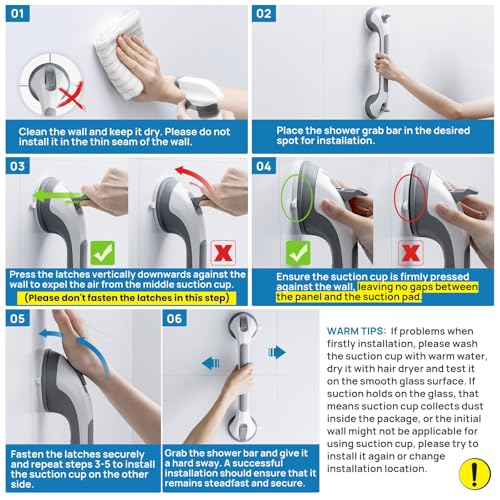 01

Clean the wall and keep it dry. Please do not install it in the thin seam of the wall.

02

Place the shower grab bar in the desired spot for installation.

03

Press the latches vertically downwards against the wall to expel the air from the middle suction cup.

(Please don't fasten the latches in this step)

04

Ensure the suction cup is firmly pressed against the wall, leaving no gaps between the panel and the suction pad.

05

Fasten the latches securely and repeat steps 3-5 to install the suction cup on the other side.

06

Grab the shower bar and give it a hard sway. A successful installation should ensure that it remains steadfast and secure.

WARM TIPS: If problems when firstly installation, please wash the suction cup with warm water, dry it with hair dryer and test it on the smooth glass surface. If suction holds on the glass, that means suction cup collects dust inside the package, or the initial wall might not be applicable for using suction cup, please try to install it again or change installation location.

!