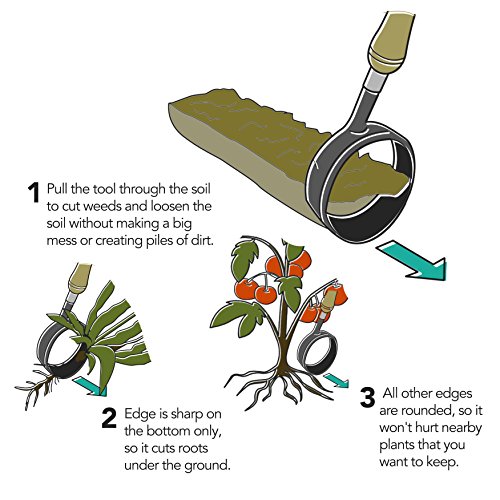 1 Pull the tool through the soil to cut weeds and loosen the soil without making a big mess or creating piles of dirt.

2 Edge is sharp on the bottom only, so it cuts roots under the ground.

3 All other edges are rounded, so it won't hurt nearby plants that you want to keep.