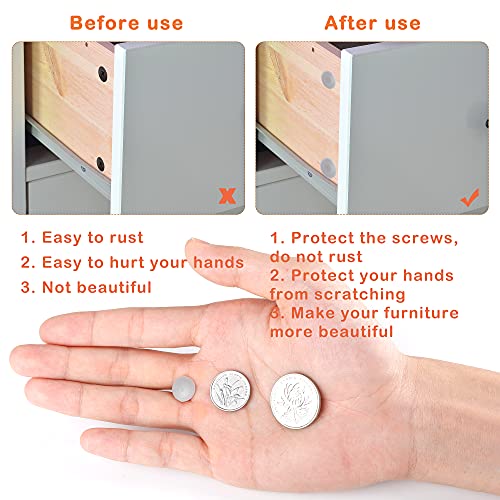 Before use

1. Easy to rust
2. Easy to hurt your hands
3. Not beautiful

After use

1. Protect the screws, do not rust
2. Protect your hands from scratching
3. Make your furniture more beautiful