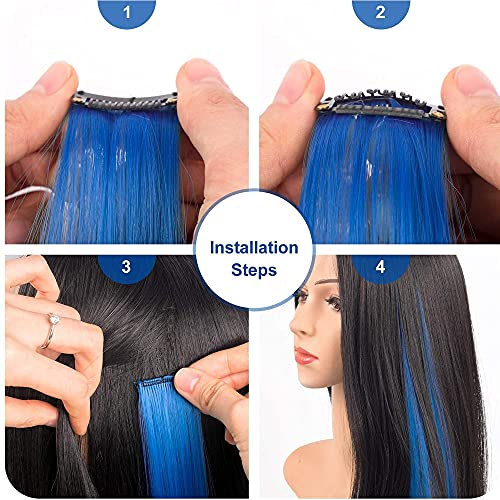 1

2

Installation Steps

3

4