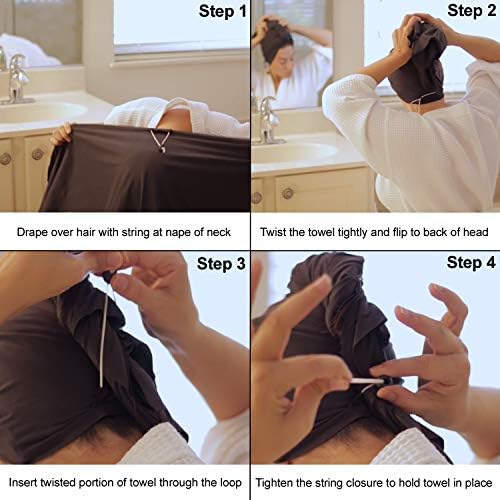 Step 1

Drape over hair with string at nape of neck

Step 2

Twist the towel tightly and flip to back of head

Step 3

Insert twisted portion of towel through the loop

Step 4

Tighten the string closure to hold towel in place