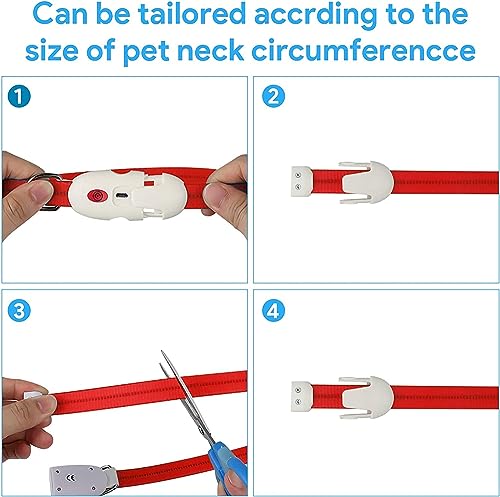 Can be tailored accrding to the size of pet neck circumferencce

1

2

3

4