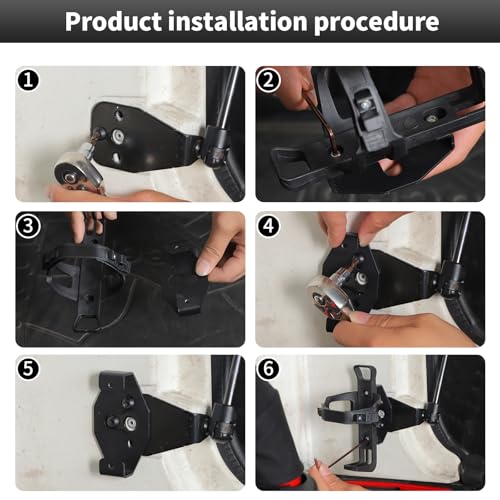 Product installation procedure

1

2

3

4

5

6