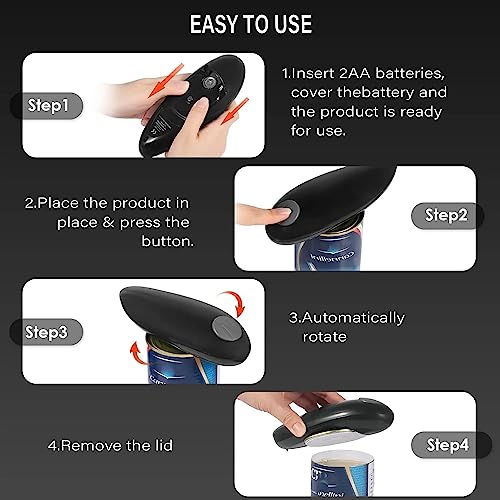 EASY TO USE

Step1

1.Insert 2AA batteries, cover thebattery and the product is ready for use.

2.Place the product in place & press the button.

Step2

Step3

3.Automatically rotate

4.Remove the lid

Step4