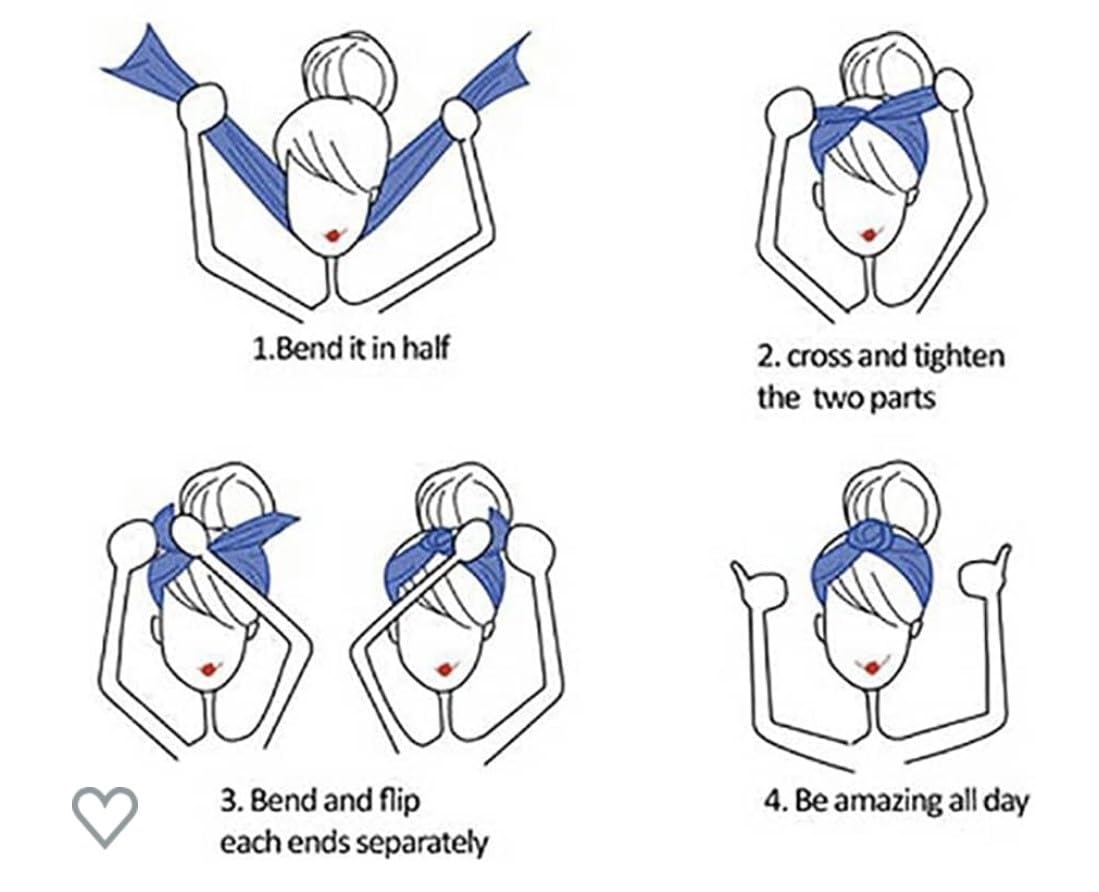 1.Bend it in half

2. cross and tighten the two parts

3. Bend and flip each ends separately

4. Be amazing all day