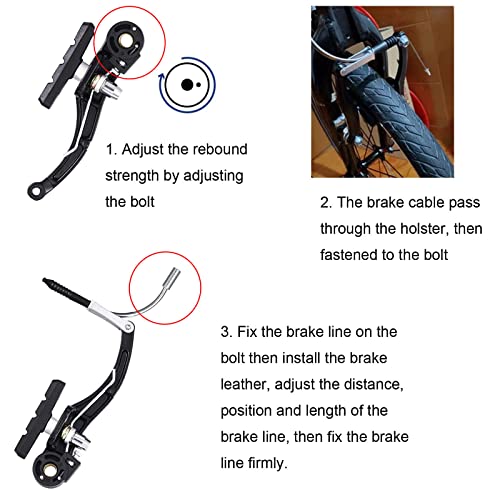 1. Adjust the rebound strength by adjusting the bolt

2. The brake cable pass through the holster, then fastened to the bolt

3. Fix the brake line on the bolt then install the brake leather, adjust the distance, position and length of the brake line, then fix the brake line firmly.