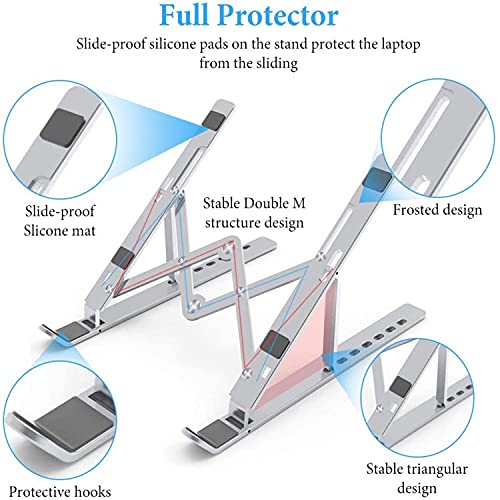 Full Protector

Slide-proof silicone pads on the stand protect the laptop from the sliding

Slide-proof Slicone mat

Stable Double M structure design

Frosted design

Protective hooks

Stable triangular design