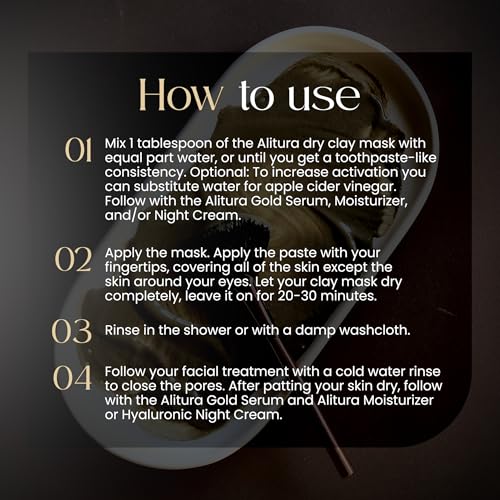 How to use

01 Mix 1 tablespoon of the Alitura dry clay mask with equal part water, or until you get a toothpaste-like consistency. Optional: To increase activation you can substitute water for apple cider vinegar. Follow with the Alitura Gold Serum, Moisturizer, and/or Night Cream.

02 Apply the mask. Apply the paste with your fingertips, covering all of the skin except the skin around your eyes. Let your clay mask dry completely, leave it on for 20-30 minutes.

03 Rinse in the shower or with a damp washcloth.

04 Follow your facial treatment with a cold water rinse to close the pores. After patting your skin dry, follow with the Alitura Gold Serum and Alitura Moisturizer or Hyaluronic Night Cream.