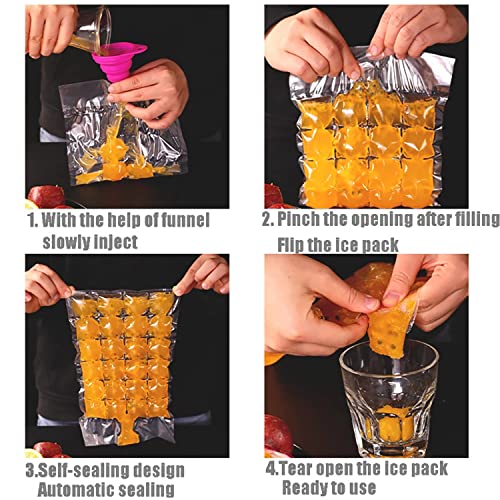 1. With the help of funnel slowly inject

2. Pinch the opening after filling Flip the ice pack

3.Self-sealing design Automatic sealing

4.Tear open the ice pack Ready to use