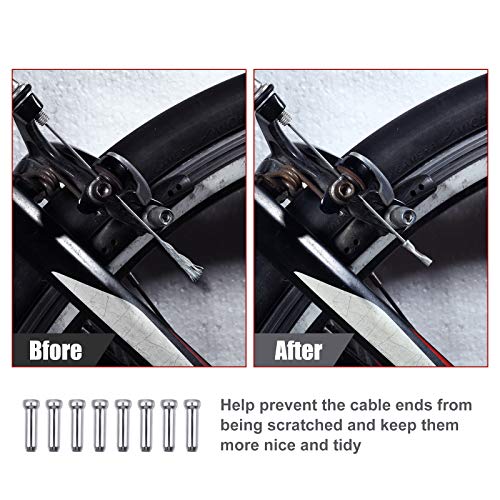 Bfore

After

Help prevent the cable ends from being scratched and keep them more nice and tidy