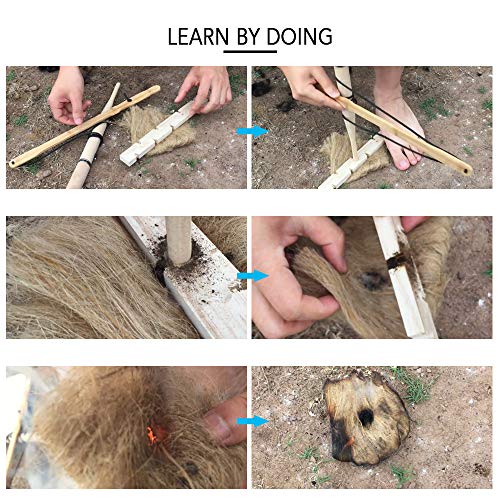 LEARN BY DOING