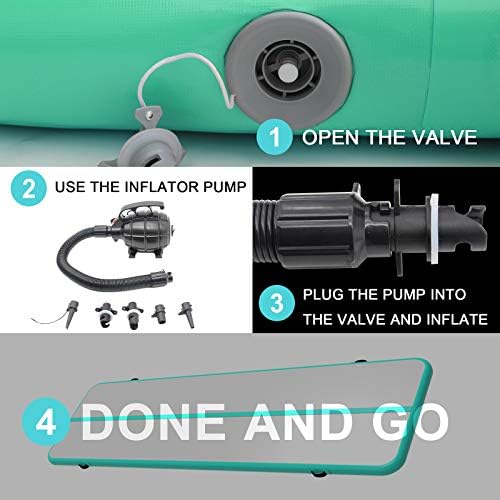 1 OPEN THE VALVE

2 USE THE INFLATOR PUMP

3 PLUG THE PUMP INTO THE VALVE AND INFLATE

4 DONE AND GO