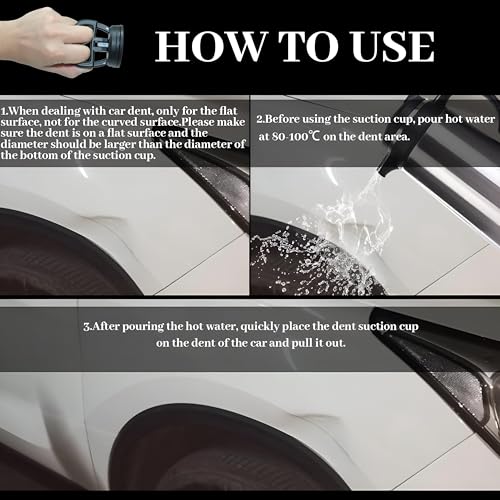 HOW TO USE

1.When dealing with car dent, only for the flat surface, not for the curved surface.Please make sure the dent is on a flat surface and the diameter should be larger than the diameter of the bottom of the suction cup.

2.Before using the suction cup, pour hot water at 80-100℃ on the dent area.

3.After pouring the hot water, quickly place the dent suction cup on the dent of the car and pull it out.