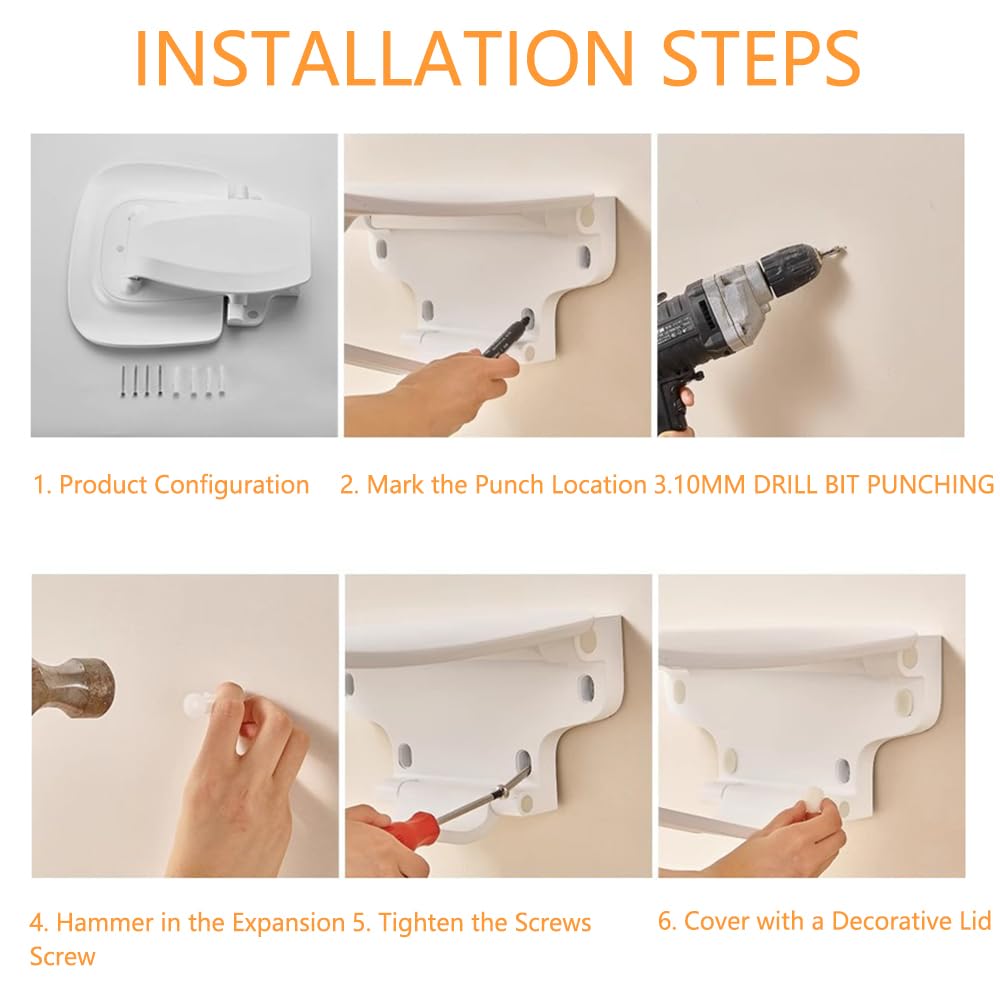 INSTALLATION STEPS

1. Product Configuration

2. Mark the Punch Location

3.10MM DRILL BIT PUNCHING

4. Hammer in the Expansion Screw

5. Tighten the Screws

6. Cover with a Decorative Lid