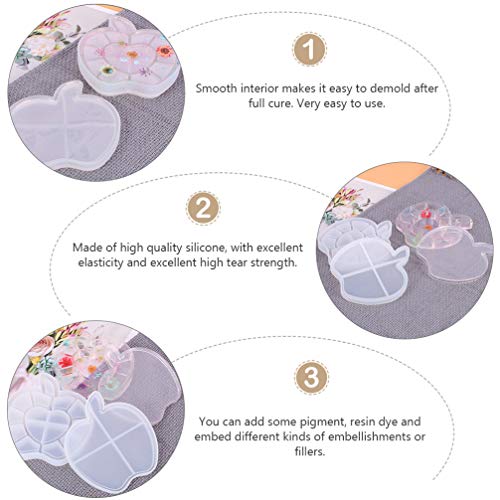 1

Smooth interior makes it easy to demold after full cure. Very easy to use.

2

Made of high quality silicone, with excellent elasticity and excellent high tear strength.

3

You can add some pigment, resin dye and embed different kinds of embellishments or fillers.