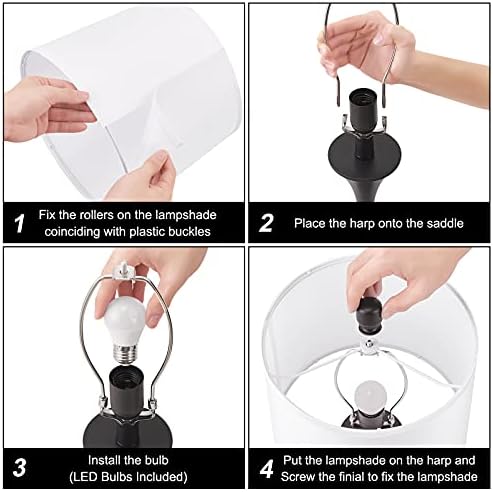 1 Fix the rollers on the lampshade coinciding with plastic buckles

2 Place the harp onto the saddle

3 Install the bulb (LED Bulbs Included)

4 Put the lampshade on the harp and Screw the finial to fix the lampshade