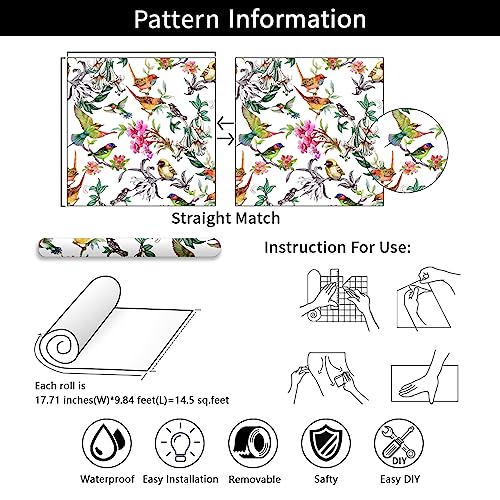 Pattern Information

Straight Match

Instruction For Use:

Each roll is
17.71 inches(W)*9.84 feet(L)=14.5 sq.feet

DIY

Waterproof Easy Installation Removable Safty Easy DIY