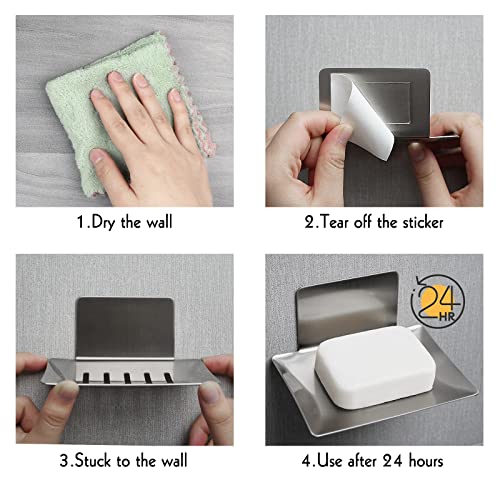 1.Dry the wall

2.Tear off the sticker

3.Stuck to the wall

24 HR

4.Use after 24 hours