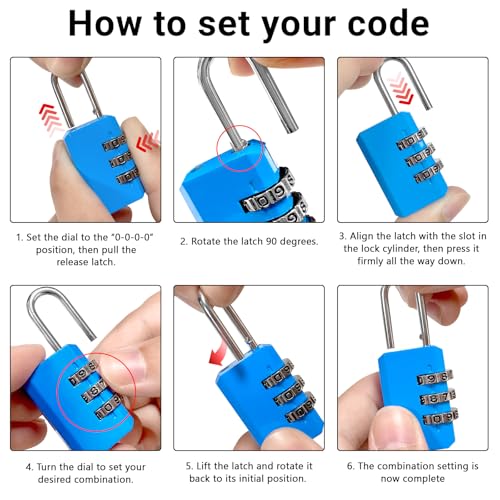 How to set your code

1. Set the dial to the "0-0-0-0" position, then pull the release latch.

2. Rotate the latch 90 degrees.

3. Align the latch with the slot in the lock cylinder, then press it firmly all the way down.

4. Turn the dial to set your desired combination.

5. Lift the latch and rotate it back to its initial position.

6. The combination setting is now complete