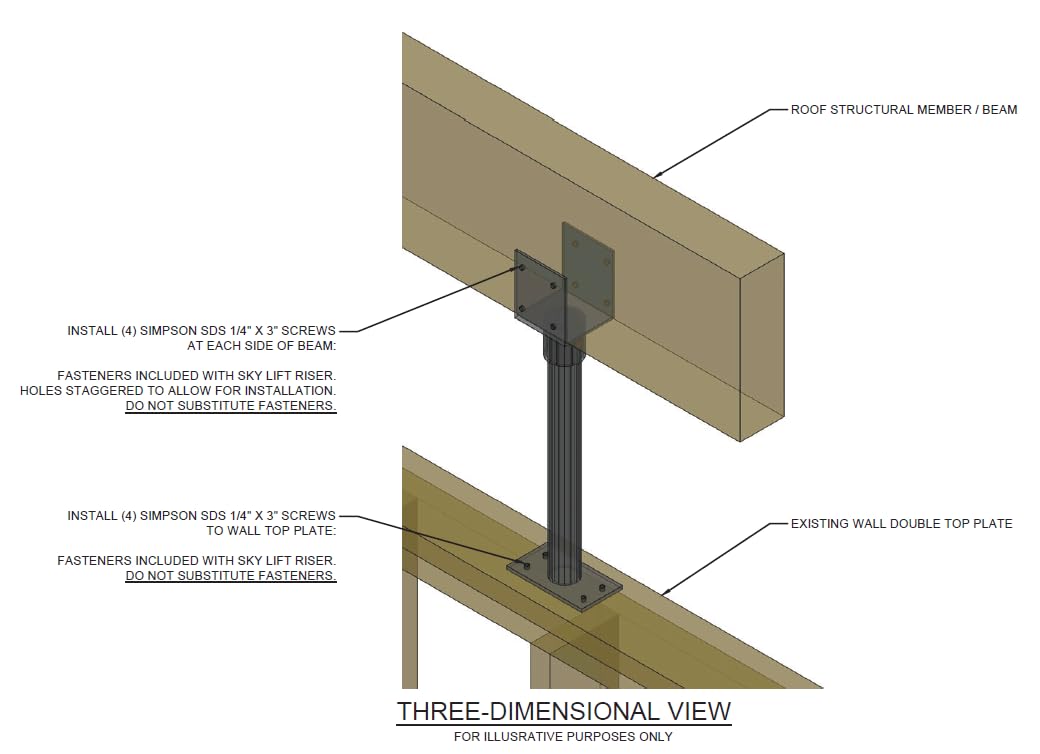 ROOF STRUCTURAL MEMBER / BEAM

INSTALL (4) SIMPSON SDS 1/4" X 3" SCREWS AT EACH SIDE OF BEAM:

FASTENERS INCLUDED WITH SKY LIFT RISER. HOLES STAGGERED TO ALLOW FOR INSTALLATION. DO NOT SUBSTITUTE FASTENERS.

INSTALL (4) SIMPSON SDS 1/4" X 3" SCREWS TO WALL TOP PLATE:

FASTENERS INCLUDED WITH SKY LIFT RISER. DO NOT SUBSTITUTE FASTENERS.

EXISTING WALL DOUBLE TOP PLATE

THREE-DIMENSIONAL VIEW
FOR ILLUSRATIVE PURPOSES ONLY