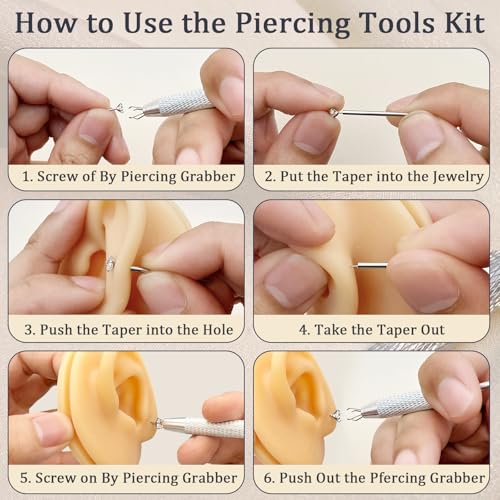 How to Use the Piercing Tools Kit

1. Screw of By Piercing Grabber

2. Put the Taper into the Jewelry

3. Push the Taper into the Hole

4. Take the Taper Out

5. Screw on By Piercing Grabber

6. Push Out the Pfercing Grabber