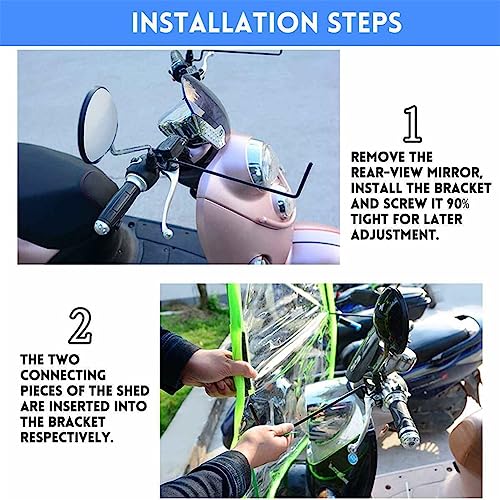 INSTALLATION STEPS

1

REMOVE THE REAR-VIEW MIRROR, INSTALL THE BRACKET AND SCREW IT 90% TIGHT FOR LATER ADJUSTMENT.

2

THE TWO CONNECTING PIECES OF THE SHED ARE INSERTED INTO THE BRACKET RESPECTIVELY.