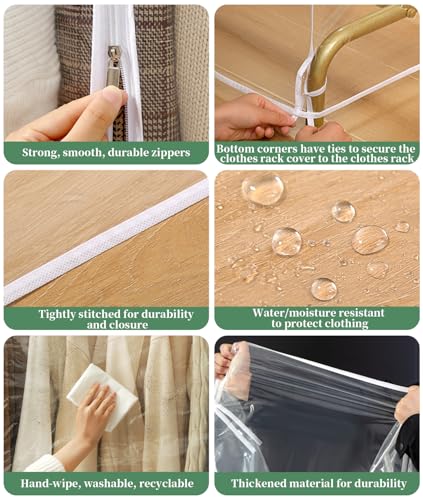 Strong, smooth, durable zippers

Bottom corners have ties to secure the clothes rack cover to the clothes rack

Tightly stitched for durability and closure

Water/moisture resistant to protect clothing

Hand-wipe, washable, recyclable

Thickened material for durability