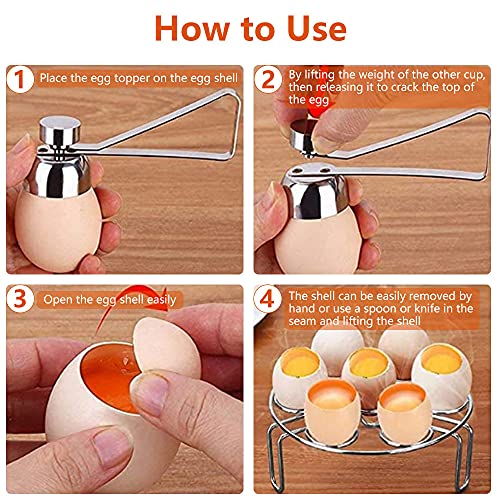 How to Use

1 Place the egg topper on the egg shell

2 By lifting the weight of the other cup, then releasing it to crack the top of the egg

3 Open the egg shell easily

4 The shell can be easily removed by hand or use a spoon or knife in the seam and lifting the shell