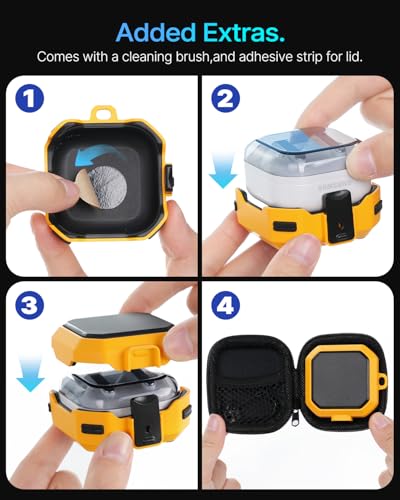 Added Extras.

Comes with a cleaning brush,and adhesive strip for lid.

1

2

3

4