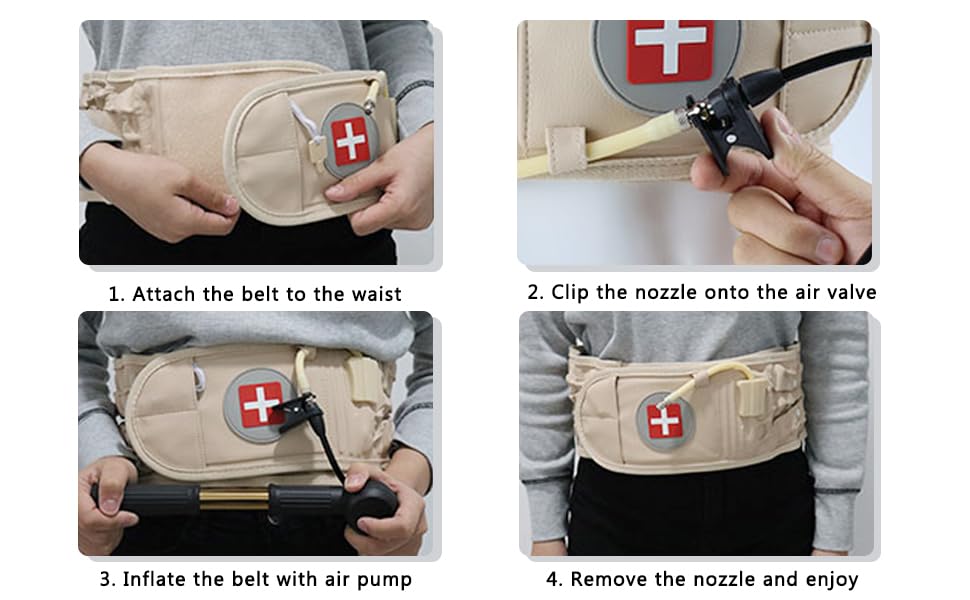 1. Attach the belt to the waist

2. Clip the nozzle onto the air valve

3. Inflate the belt with air pump

4. Remove the nozzle and enjoy