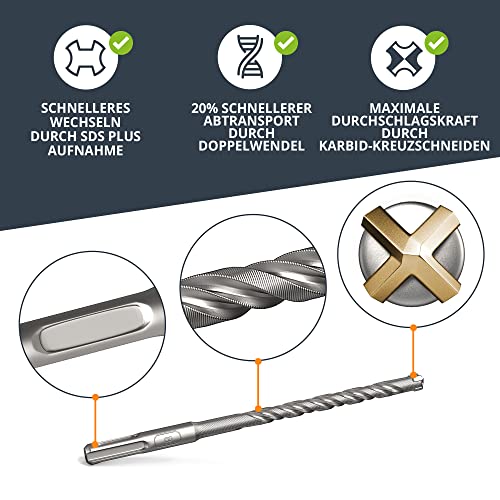 SCHNELLERES WECHSELN DURCH SDS PLUS AUFNAHME

20% SCHNELLERER ABTRANSPORT DURCH DOPPELWENDEL

MAXIMALE DURCHSCHLAGSKRAFT DURCH KARBID-KREUZSCHNEIDEN