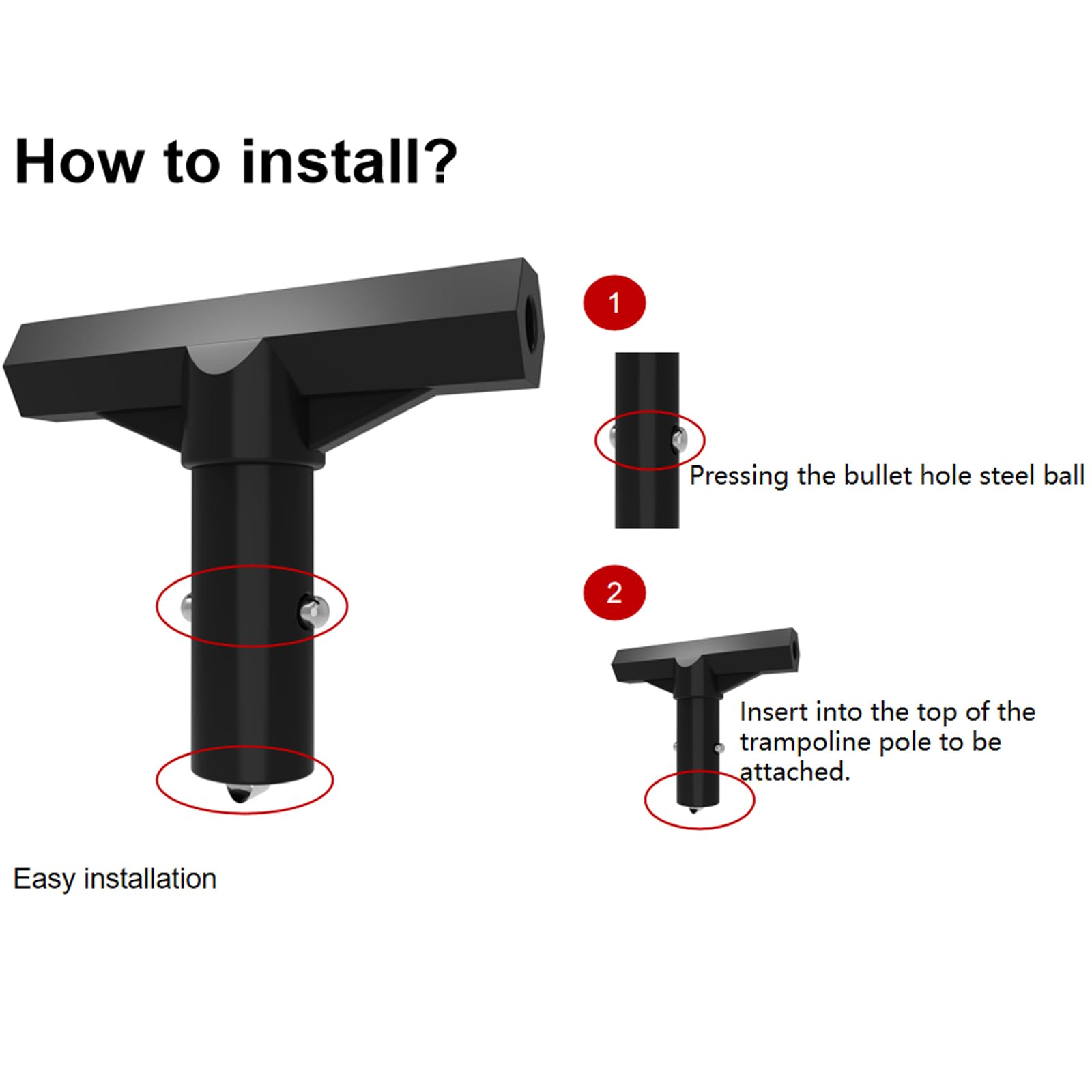 How to install?

1

Pressing the bullet hole steel ball

2

Insert into the top of the trampoline pole to be attached.

Easy installation