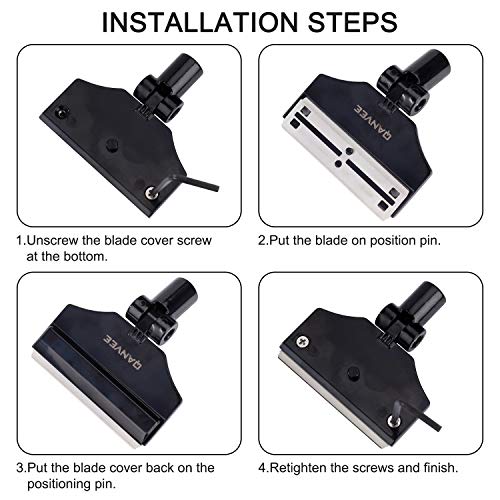 INSTALLATION STEPS

QANVEE

1.Unscrew the blade cover screw at the bottom.

2.Put the blade on position pin.

QANVEE

3.Put the blade cover back on the positioning pin.

4.Retighten the screws and finish.